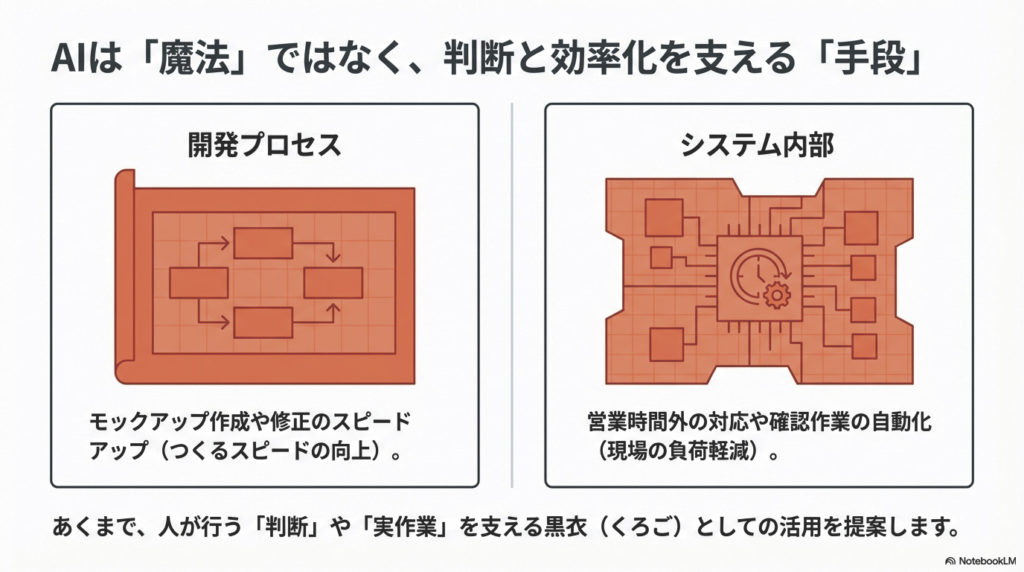 AIは「魔法」ではなく、判断と効率化を支える「手段」

開発プロセス

モックアップ作成や修正のスピードアップ（つくるスピードの向上）。

システム内部

営業時間外の対応や確認作業の自動化（現場の負荷軽減）。

あくまで、人が行う「判断」や「実作業」を支える黒衣（くろご）としての活用を提案します。

NotebookLM